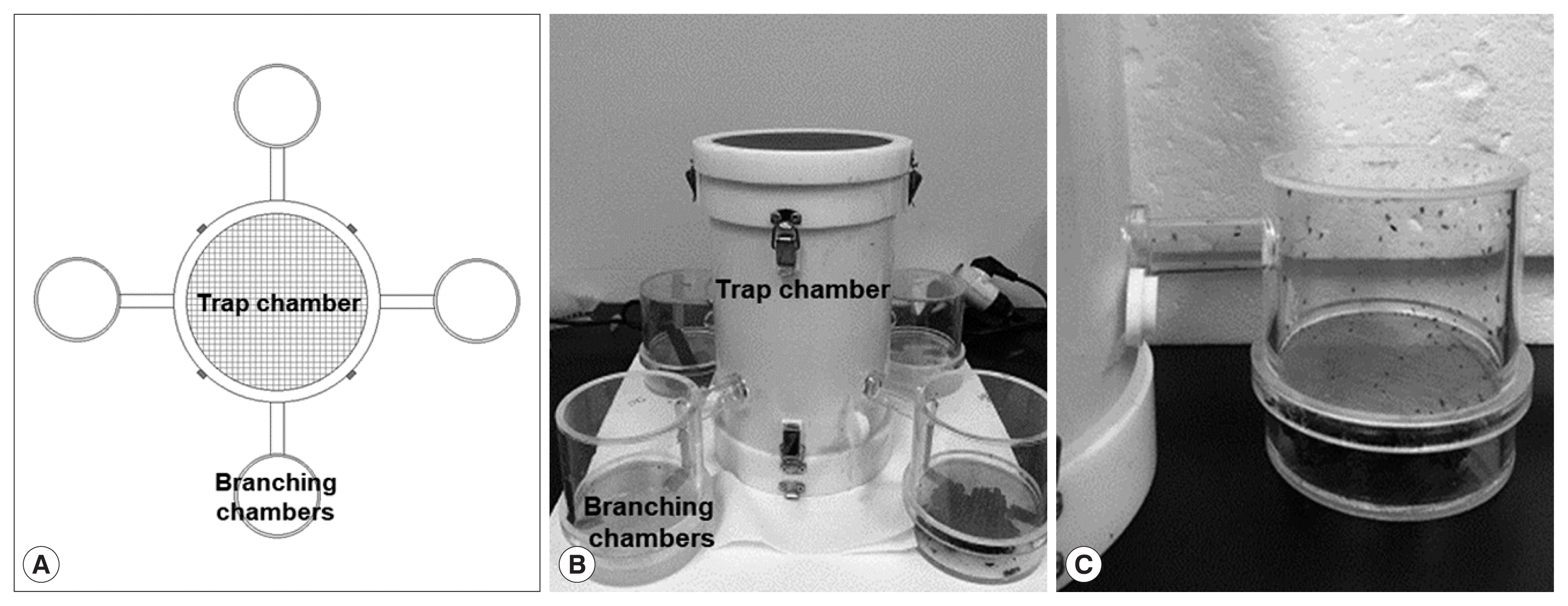 Trap chamber

Branching chambers

A

Trap chamber

Branching chambers

B

C