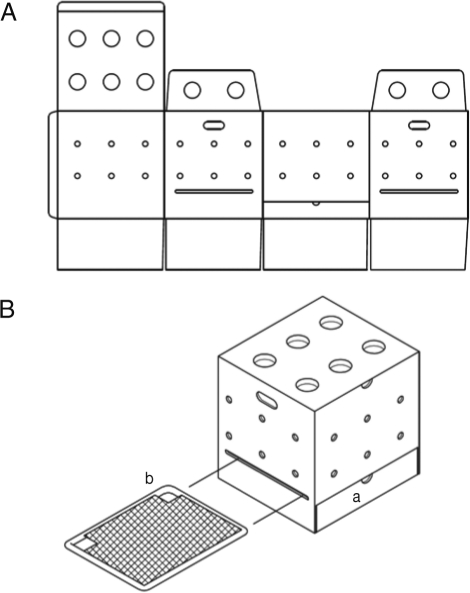 A

B

b

a